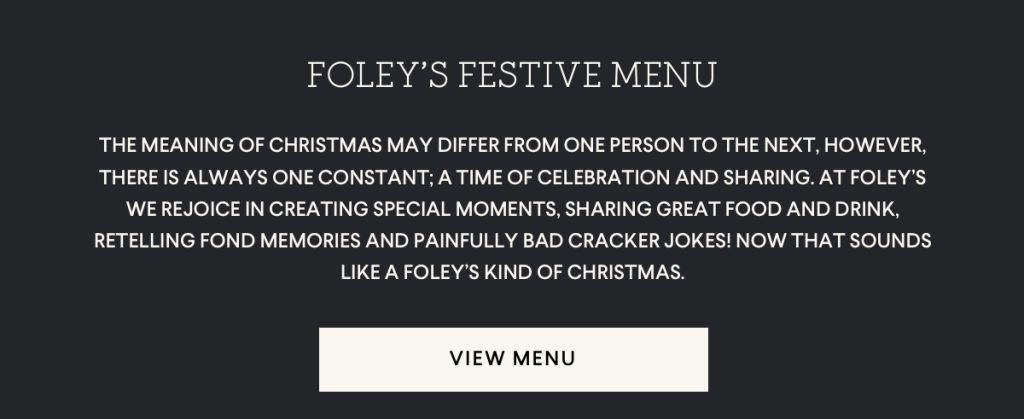 FOLEY'S FESTIVE MENU

THE MEANING OF CHRISTMAS MAY DIFFER FROM ONE PERSON TO THE NEXT, HOWEVER, THERE IS ALWAYS ONE CONSTANT; A TIME OF CELEBRATION AND SHARING. AT FOLEY'S WE REJOICE IN CREATING SPECIAL MOMENTS, SHARING GREAT FOOD AND DRINK, RETELLING FOND MEMORIES AND PAINFULLY BAD CRACKER JOKES! NOW THAT SOUNDS LIKE A FOLEY'S KIND OF CHRISTMAS.

VIEW MENU