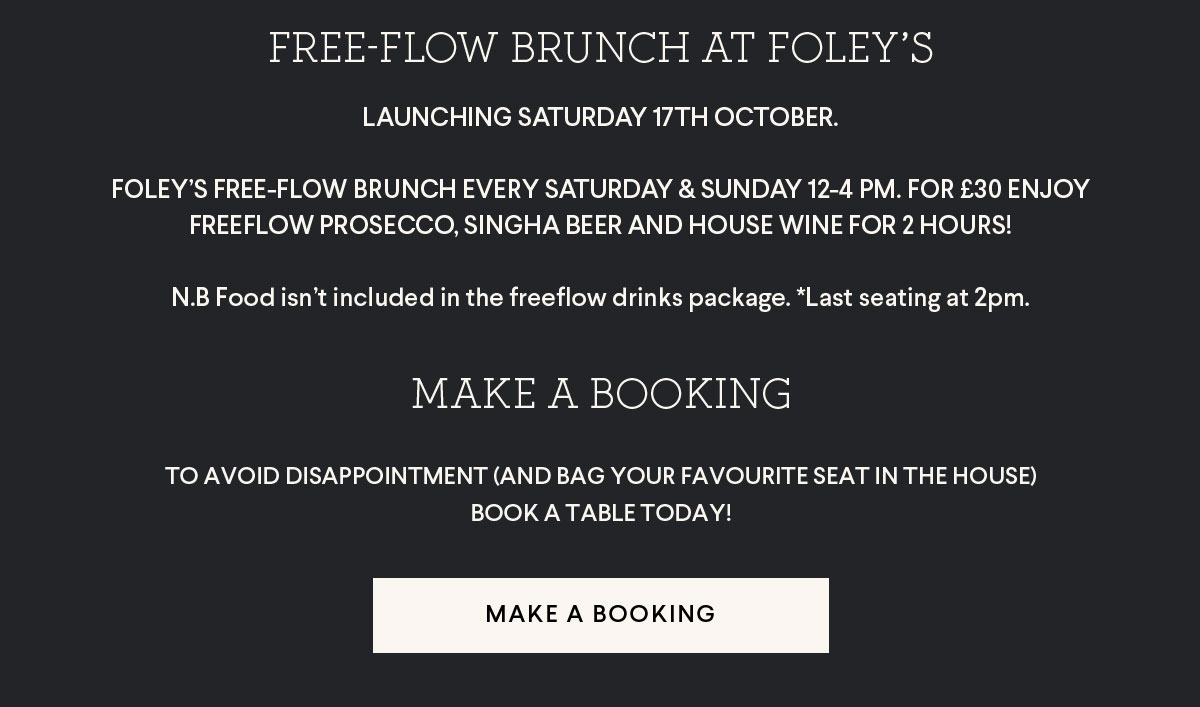 FREE-FLOW BRUNCH AT FOLEY'S

LAUNCHING SATURDAY 17TH OCTOBER.

FOLEY'S FREE-FLOW BRUNCH EVERY SATURDAY & SUNDAY 12-4 PM. FOR £30 ENJOY FREEFLOW PROSECCO, SINGHA BEER AND HOUSE WINE FOR 2 HOURS!

N.B Food isn't included in the freeflow drinks package. *Last seating at 2pm.

MAKE A BOOKING

TO AVOID DISAPPOINTMENT (AND BAG YOUR FAVOURITE SEAT IN THE HOUSE) BOOK A TABLE TODAY!

MAKE A BOOKING