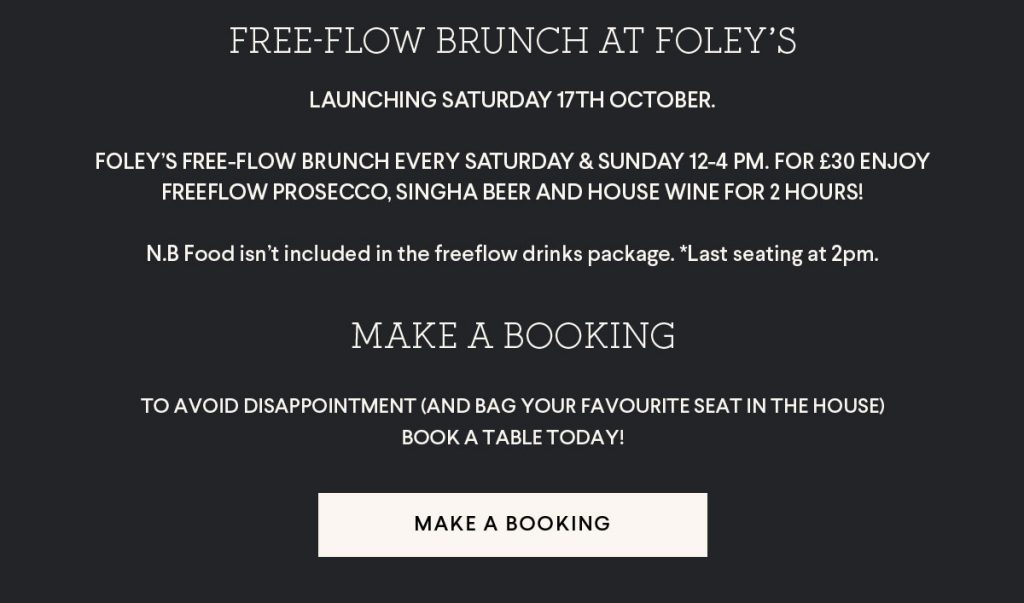 FREE-FLOW BRUNCH AT FOLEY'S

LAUNCHING SATURDAY 17TH OCTOBER.

FOLEY'S FREE-FLOW BRUNCH EVERY SATURDAY & SUNDAY 12-4 PM. FOR £30 ENJOY FREEFLOW PROSECCO, SINGHA BEER AND HOUSE WINE FOR 2 HOURS!

N.B Food isn't included in the freeflow drinks package. *Last seating at 2pm.

MAKE A BOOKING

TO AVOID DISAPPOINTMENT (AND BAG YOUR FAVOURITE SEAT IN THE HOUSE) BOOK A TABLE TODAY!

MAKE A BOOKING